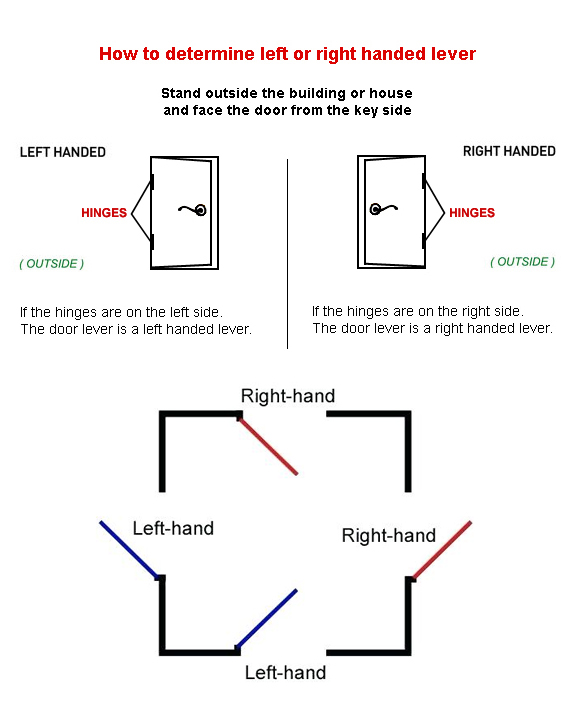 How to determine left or right handed lever

Stand outside the building or house and face the door from the key side

LEFT HANDED

HINGES

( OUTSIDE )

If the hinges are on the left side. The door lever is a left handed lever.

RIGHT HANDED

HINGES

( OUTSIDE )

If the hinges are on the right side. The door lever is a right handed lever.

Right-hand

Left-hand

Right-hand

Left-hand